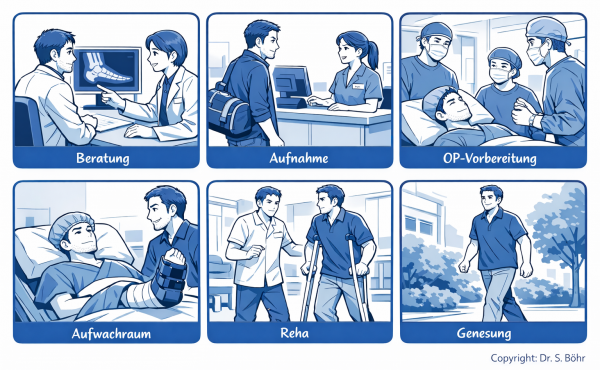 Beratung

Aufnahme

OP-Vorbereitung

Aufwachraum

Reha

Genesung

Copyright: Dr. S. Böhr